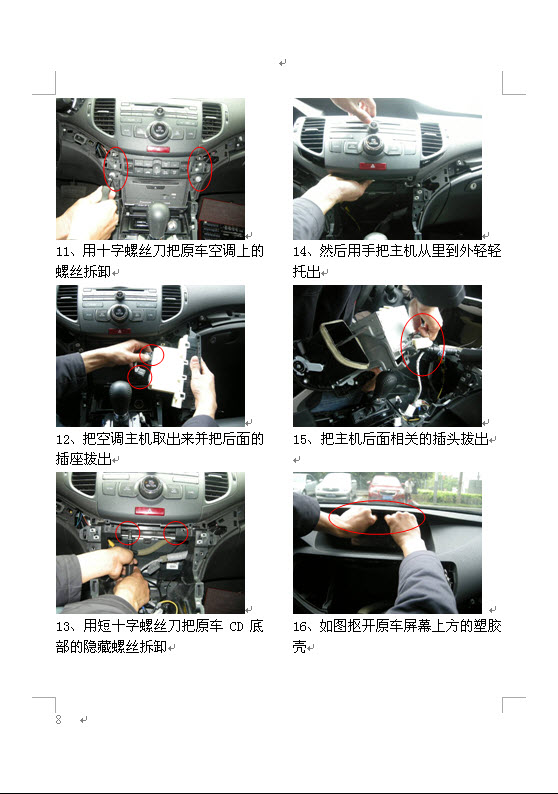 11、用十字螺丝刀把原车空调上的螺丝拆卸

12、把空调主机取出来并把后面的插座拔出

13、用短十字螺丝刀把原车 CD 底部的隐藏螺丝拆卸

14、然后用手把主机从里到外轻轻托出

15、把主机后面相关的插头拔出

16、如图抠开原车屏幕上方的塑胶壳

8