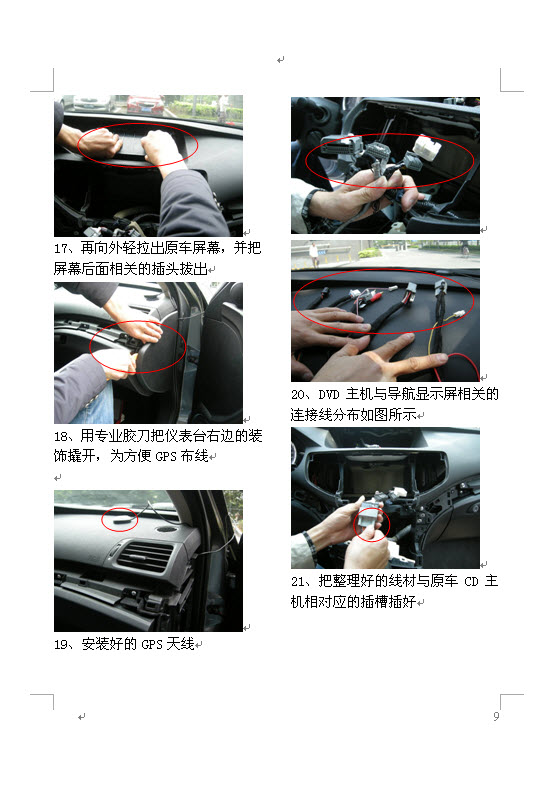 17、再向外轻拉出原车屏幕，并把屏幕后面相关的插头拔出

18、用专业胶刀把仪表台右边的装饰撬开，为方便 GPS 布线

19、安装好的 GPS 天线

20、DVD 主机与导航显示屏相关的连接线分布如图所示

21、把整理好的线材与原车 CD 主机相对应的插槽插好

9