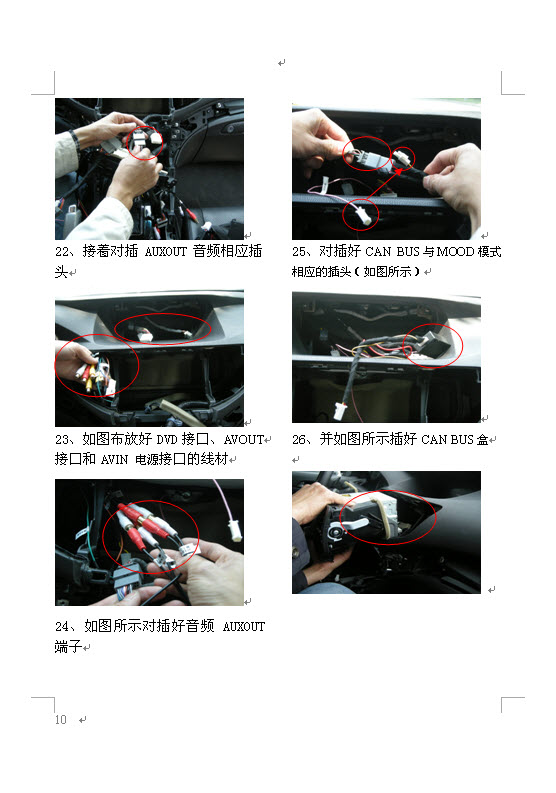 22、接着对插 AUXOUT 音频相应插头

23、如图布放好 DVD 接口、AVOUT 接口和 AVIN 电源接口的线材

24、如图所示对插好音频 AUXOUT 端子

25、对插好 CAN BUS 与 MOOD 模式相应的插头（如图所示）

26、并如图所示插好 CAN BUS 盒

10