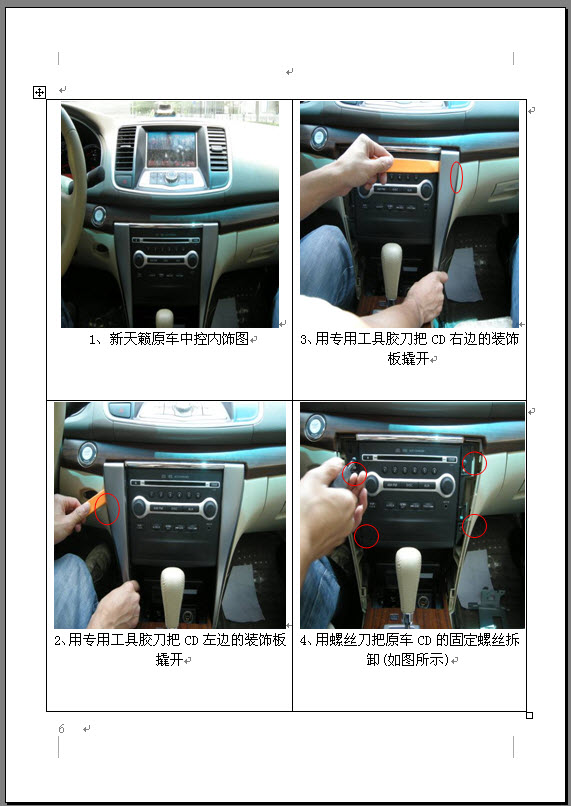 | 1、新天籁原车中控内饰图 | 3、用专用工具胶刀把 CD 右边的装饰板撬开 |
|---|---|
| 2、用专用工具胶刀把 CD 左边的装饰板撬开 | 4、用螺丝刀把原车 CD 的固定螺丝拆卸(如图所示) |

6